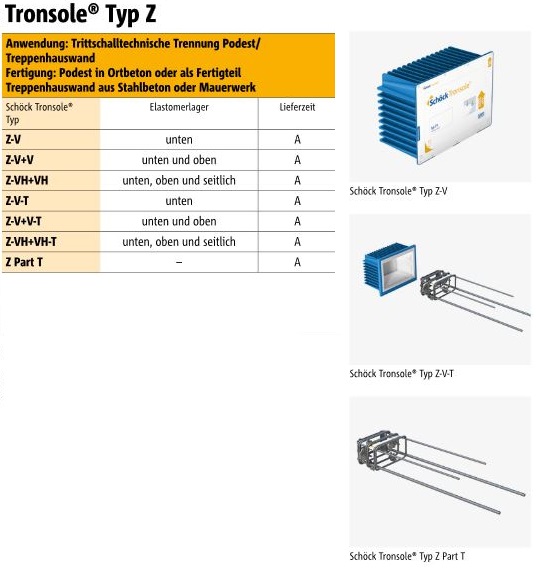 Tronsole® Typ Z

Anwendung: Trittschalltechnische Trennung Podest/ Treppenhauswand
Fertigung: Podest in Ortbeton oder als Fertigteil
Treppenhauswand aus Stahlbeton oder Mauerwerk

| Schöck Tronsole® Typ | Elastomerlager | Lieferzeit |
|---|---|---|
| Z-V | unten | A |
| Z-V+V | unten und oben | A |
| Z-VH+VH | unten, oben und seitlich | A |
| Z-V-T | unten | A |
| Z-V+V-T | unten und oben | A |
| Z-VH+VH-T | unten, oben und seitlich | A |
| Z Part T | – | A |

Schöck Tronsole®

Schöck Tronsole® Typ Z-V

Schöck Tronsole® Typ Z-V-T

Schöck Tronsole® Typ Z Part T